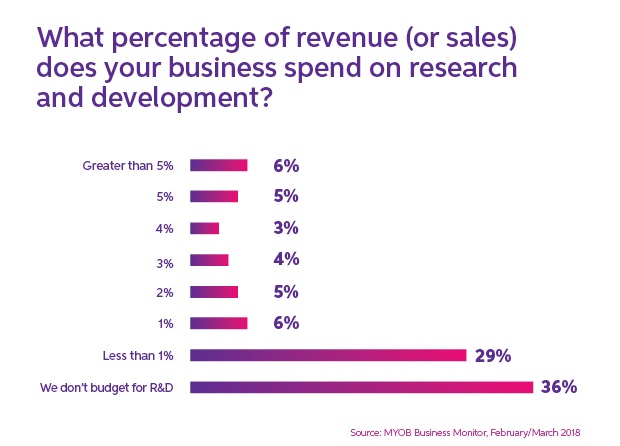 What percentage of revenue (or sales) does your business spend on research and development?

Greater than 5% 6%

5% 5%

4% 3%

3% 4%

2% 5%

1% 6%

Less than 1% 29%

We don't budget for R&D 36%

Source: MYOB Business Monitor, February/March 2018