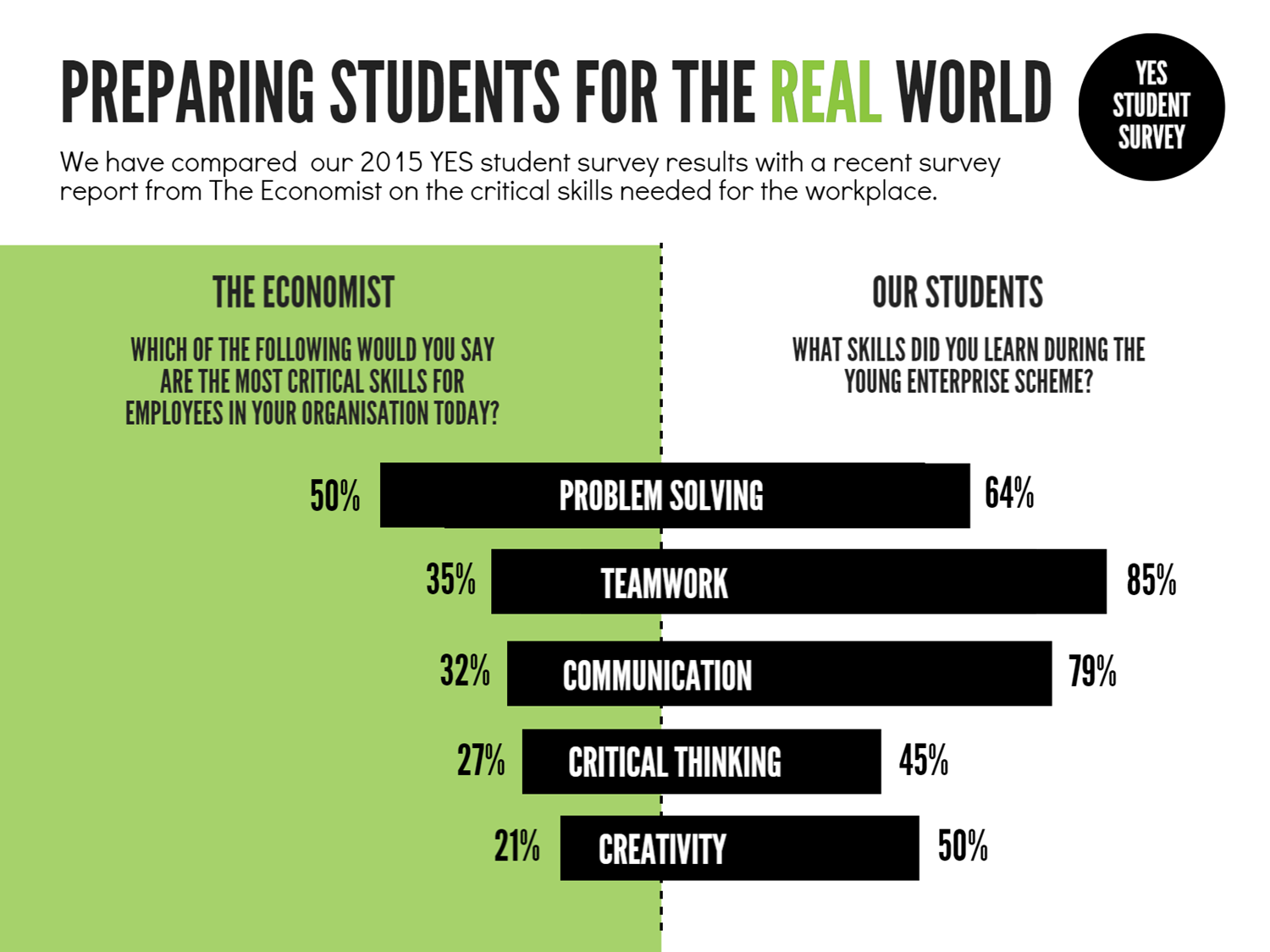 PREPARING STUDENTS FOR THE REAL WORLD

YES STUDENT SURVEY

We have compared our 2015 YES student survey results with a recent survey report from The Economist on the critical skills needed for the workplace.

THE ECONOMIST

WHICH OF THE FOLLOWING WOULD YOU SAY ARE THE MOST CRITICAL SKILLS FOR EMPLOYEES IN YOUR ORGANISATION TODAY?

OUR STUDENTS

WHAT SKILLS DID YOU LEARN DURING THE YOUNG ENTERPRISE SCHEME?

50% PROBLEM SOLVING 64%

35% TEAMWORK 85%

32% COMMUNICATION 79%

27% CRITICAL THINKING 45%

21% CREATIVITY 50%